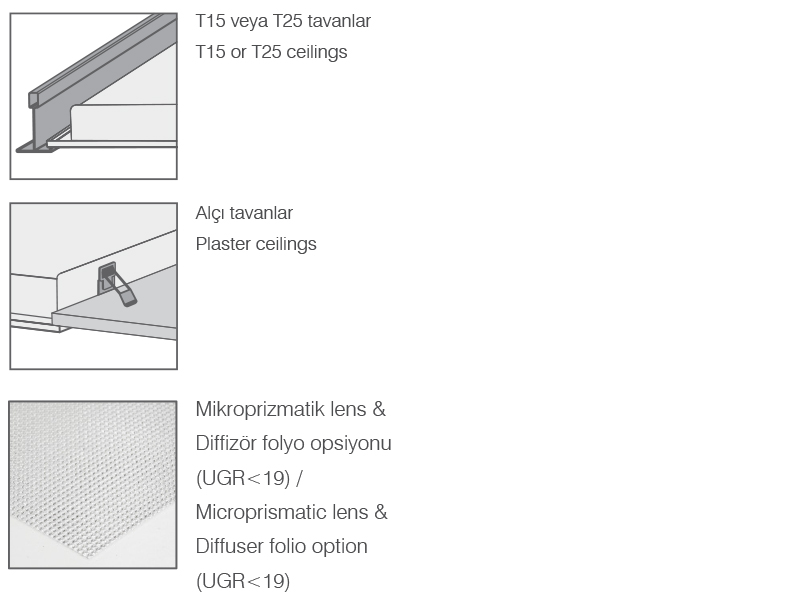 T15 veya T25 tavanlar
T15 or T25 ceilings

Alçı tavanlar
Plaster ceilings

Mikroprizmatik lens & Diffizör folyo opsiyonu (UGR<19) / Microprismatic lens & Diffuser folio option (UGR<19)