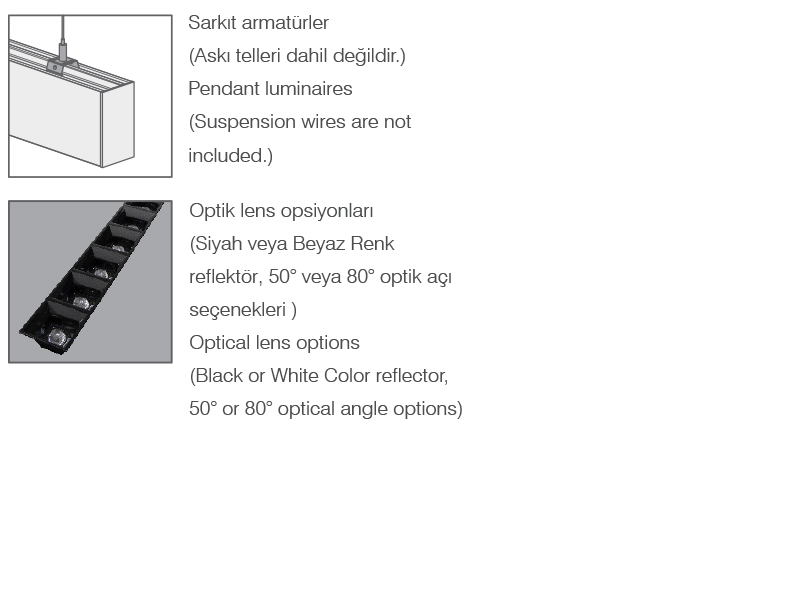 Sarkıt armatürler
(Askı telleri dahil değildir.)
Pendant luminaires
(Suspension wires are not included.)

Optik lens opsiyonları
(Siyah veya Beyaz Renk reflektör, 50° veya 80° optik açı seçenekleri )
Optical lens options
(Black or White Color reflector, 50° or 80° optical angle options)