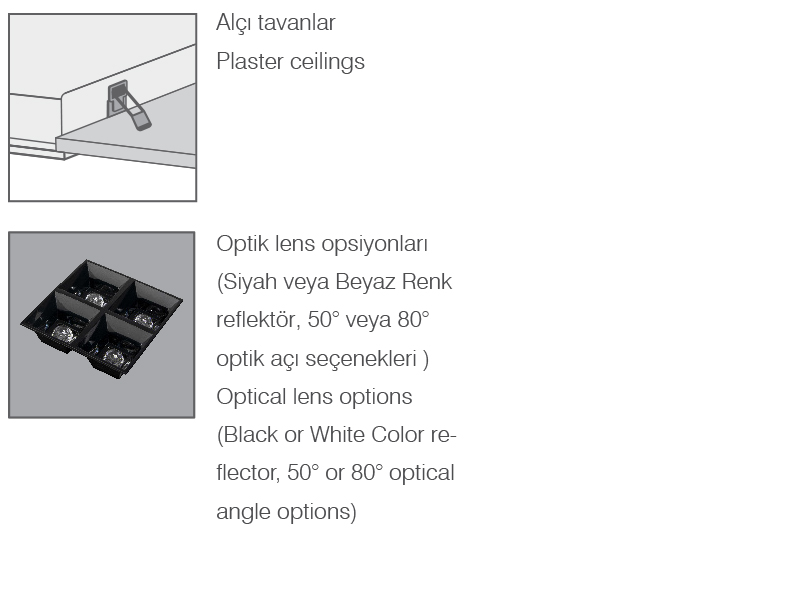 Alçı tavanlar
Plaster ceilings

Optik lens opsiyonları (Siyah veya Beyaz Renk reflektör, 50° veya 80° optik açı seçenekleri )
Optical lens options (Black or White Color reflector, 50° or 80° optical angle options)