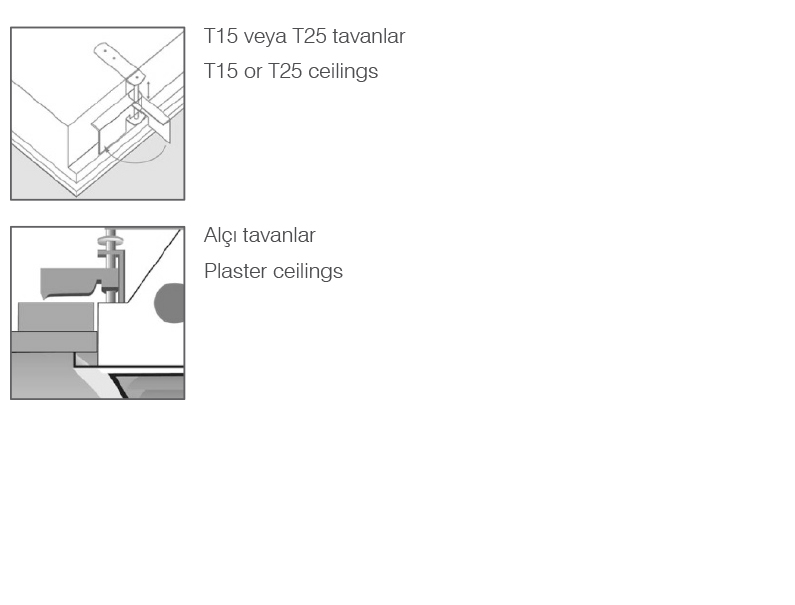 T15 veya T25 tavanlar

T15 or T25 ceilings

Alçı tavanlar

Plaster ceilings