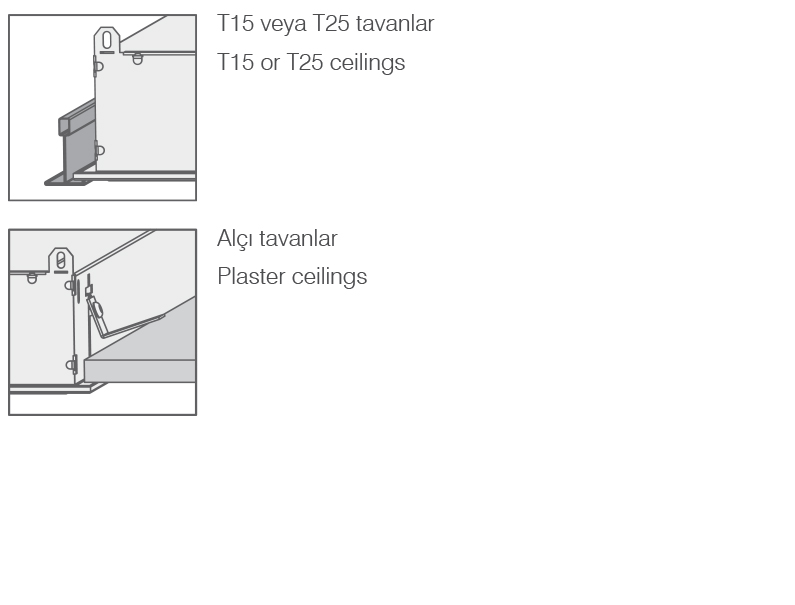 T15 veya T25 tavanlar
T15 or T25 ceilings

Alçı tavanlar
Plaster ceilings